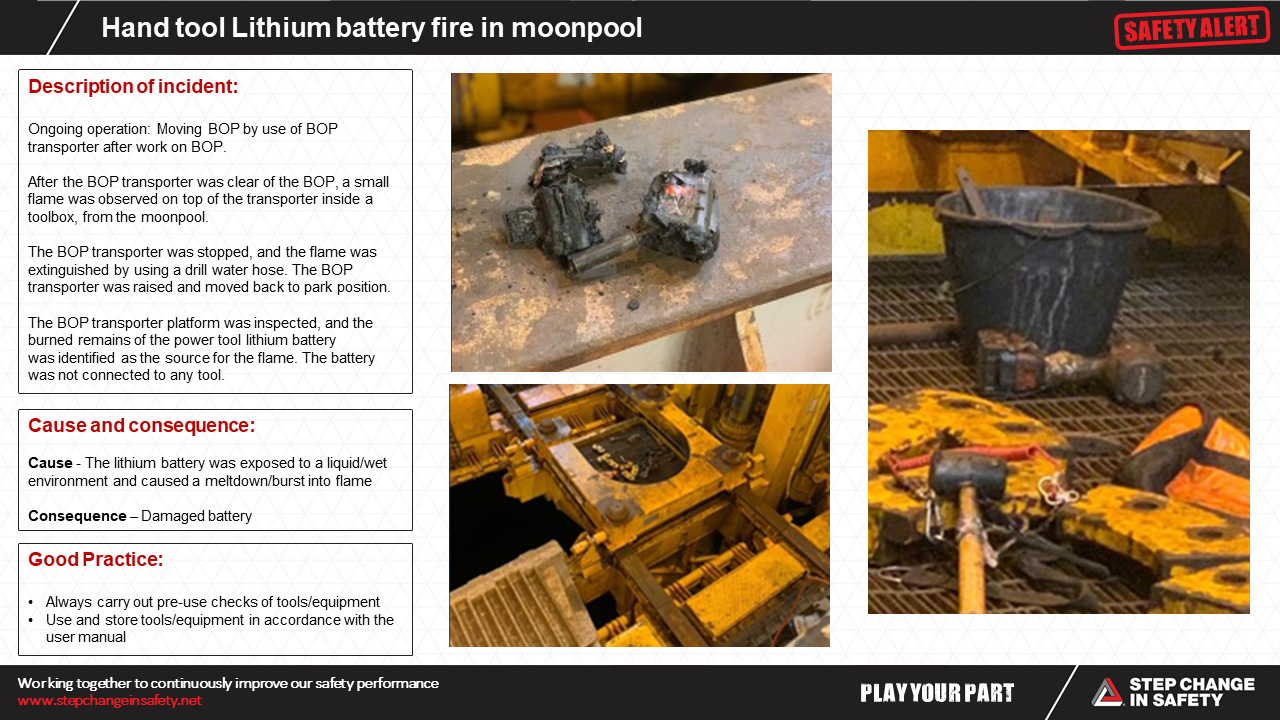 Hand tool Lithium battery fire in moonpool

SAFETY ALERT

Description of incident:

Ongoing operation: Moving BOP by use of BOP transporter after work on BOP.

After the BOP transporter was clear of the BOP, a small flame was observed on top of the transporter inside a toolbox, from the moonpool.

The BOP transporter was stopped, and the flame was extinguished by using a drill water hose. The BOP transporter was raised and moved back to park position.

The BOP transporter platform was inspected, and the burned remains of the power tool lithium battery was identified as the source for the flame. The battery was not connected to any tool.

Cause and consequence:

Cause - The lithium battery was exposed to a liquid/wet environment and caused a meltdown/burst into flame

Consequence – Damaged battery

Good Practice:

• Always carry out pre-use checks of tools/equipment
• Use and store tools/equipment in accordance with the user manual

Working together to continuously improve our safety performance
www.stepchangeinsafety.net

PLAY YOUR PART

STEP CHANGE IN SAFETY